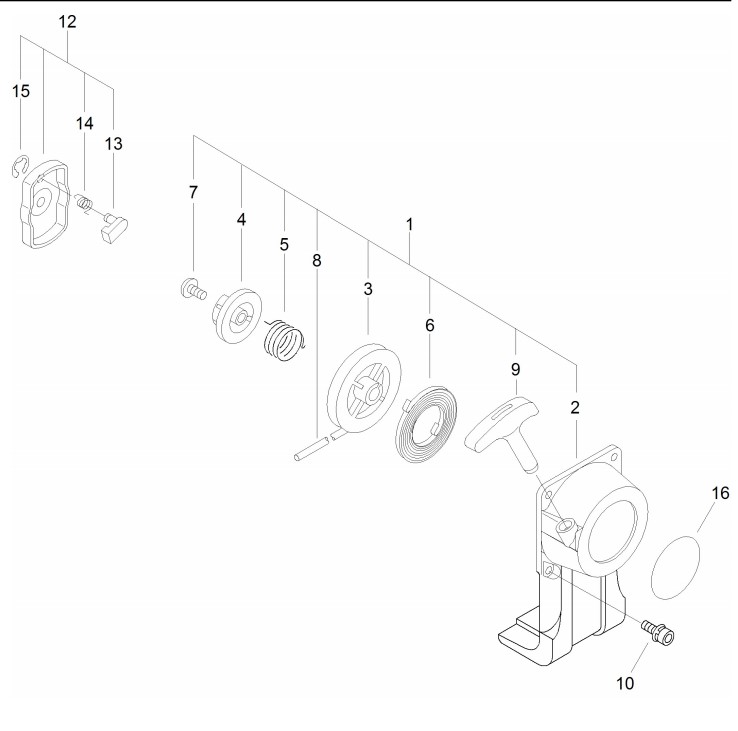 12
15
14
13
7
4
5
8
1
3
6
9
2
16
10