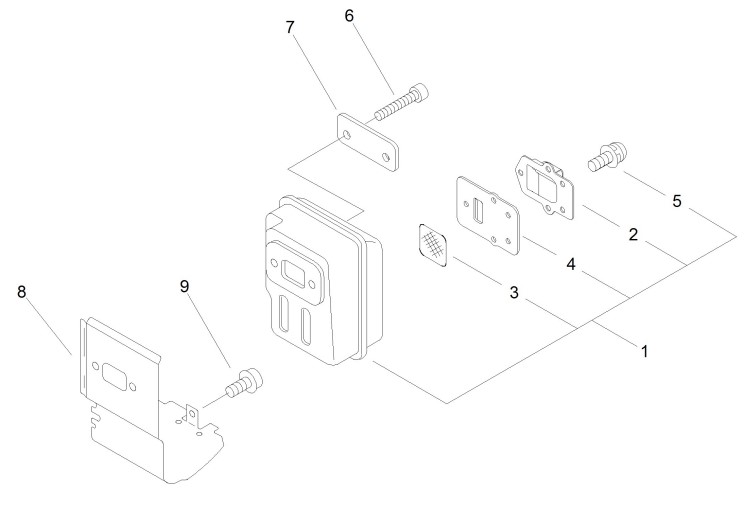 7
6
5
2
4
3
1
8
9