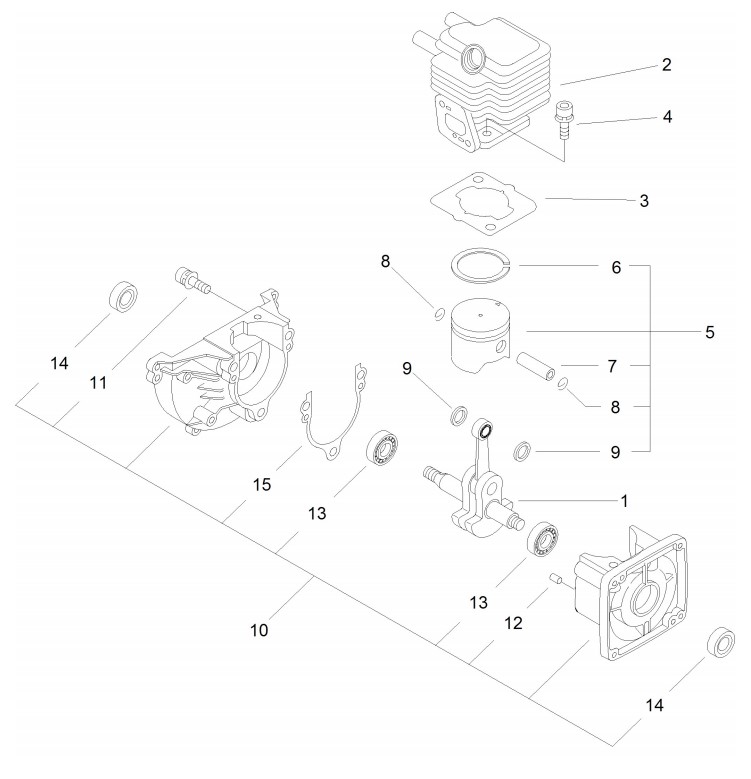 2
4
3
8
6
5
14
11
9
7
8
9
15
13
1
13
12
10
14