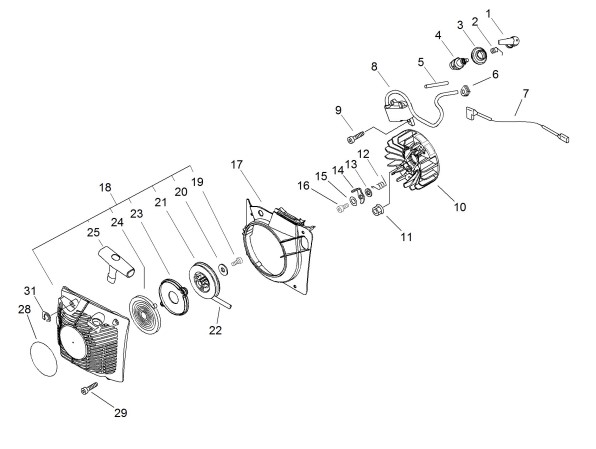 1
2
3
4
5
6
7
8
9
10
11
12
13
14
15
16
17
18
19
20
21
22
23
24
25
28
29
31