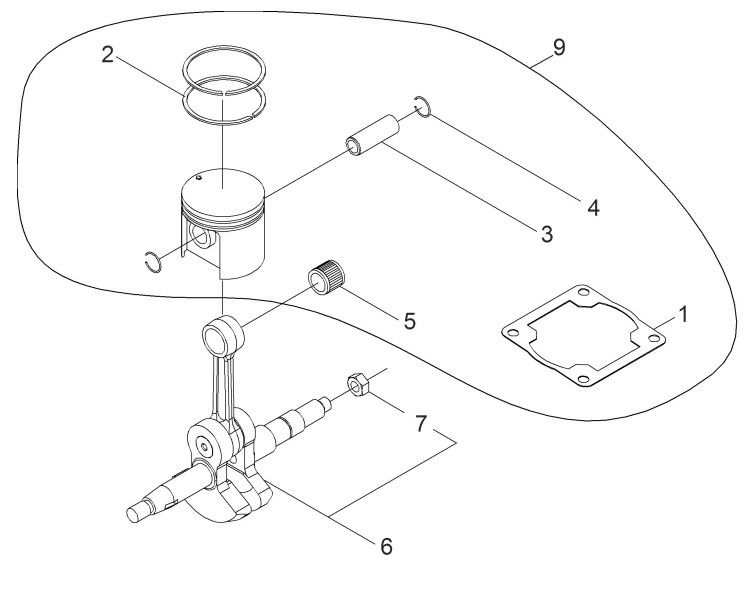 2
9
4
3
5
1
7
6