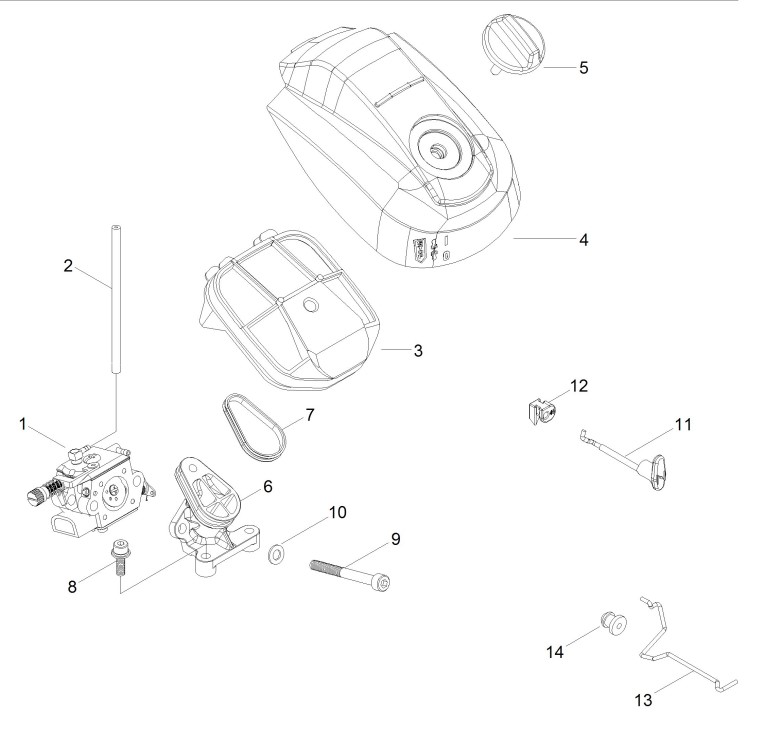 5
4
2
3
12
11
7
1
6
10
9
8
14
13