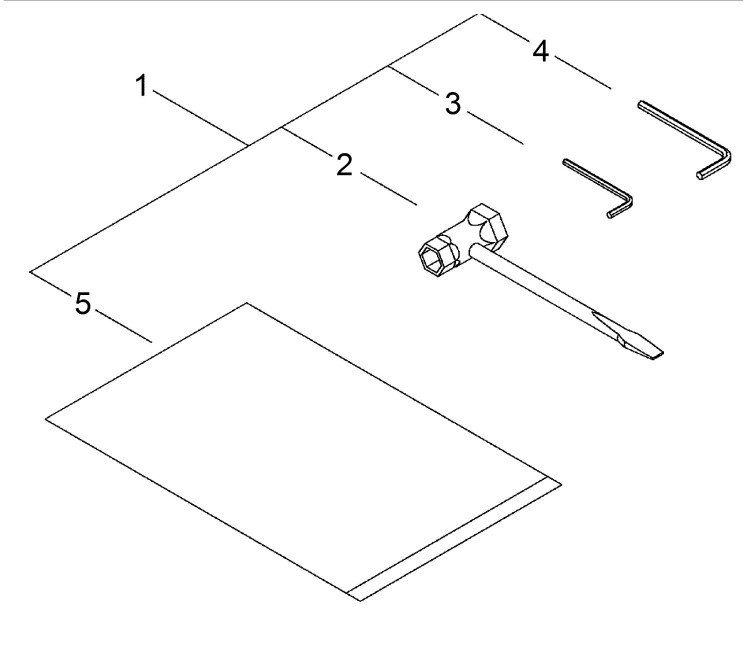 4
1
3
2
5