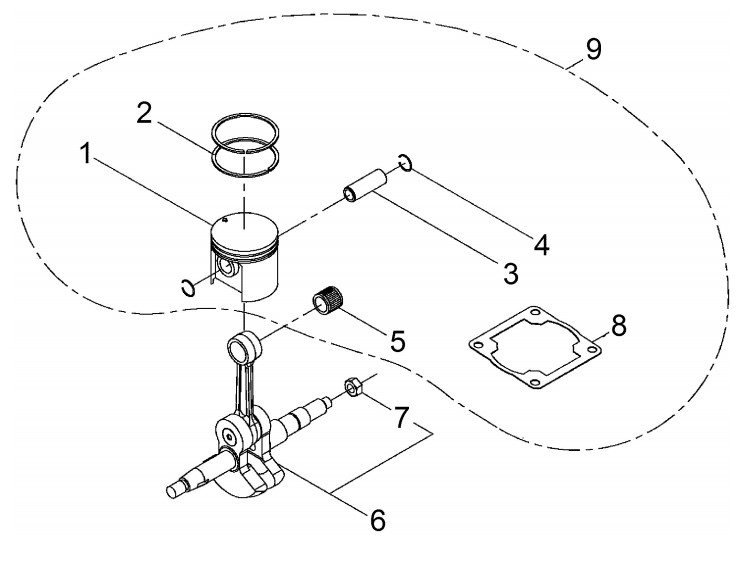 9
2
1
4
3
5
8
7
6