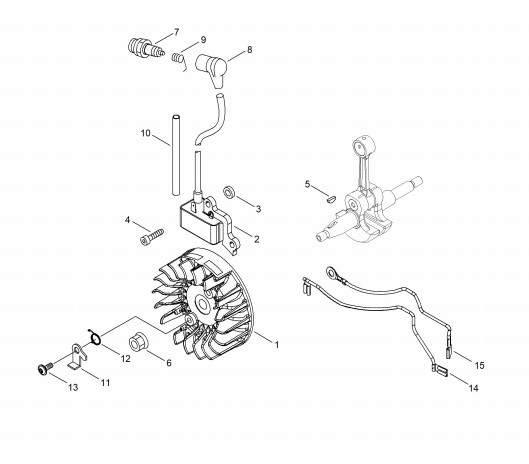 7
9
8
10
5
3
4
2
1
12
6
11
13
15
14