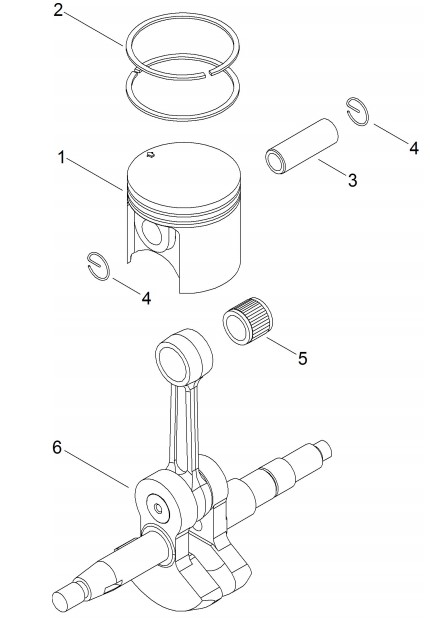 2
4
1
3
4
5
6