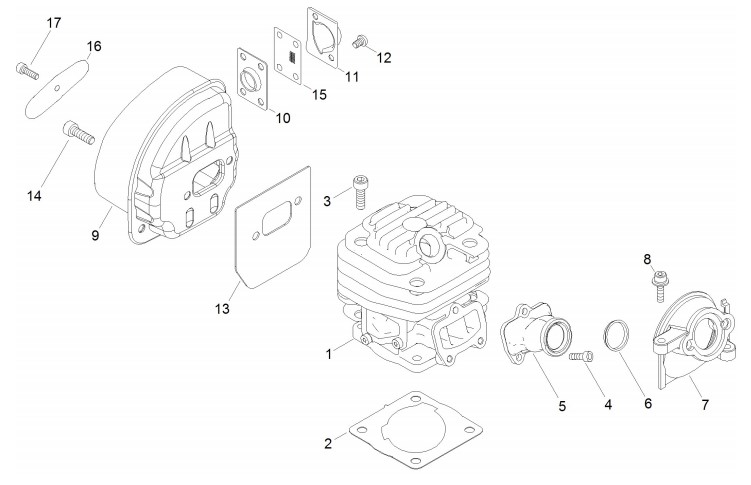 17
16
12
11
15
10
14
9
3
13
8
1
5
4
6
7
2