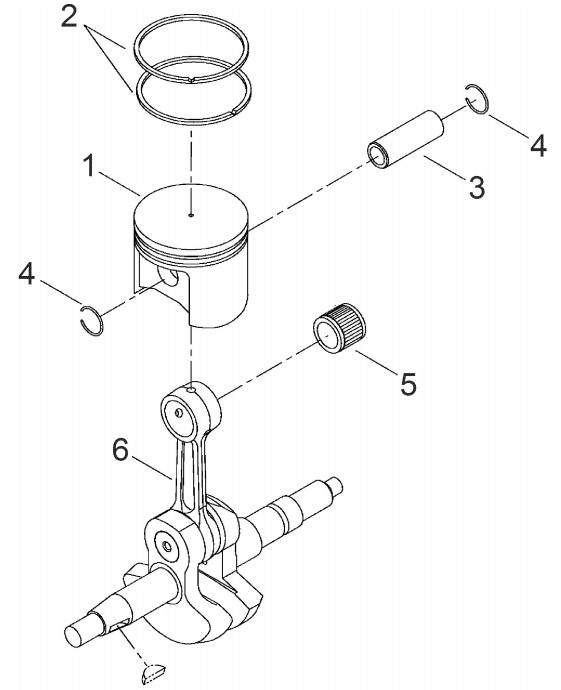 2
4
1
3
4
5
6