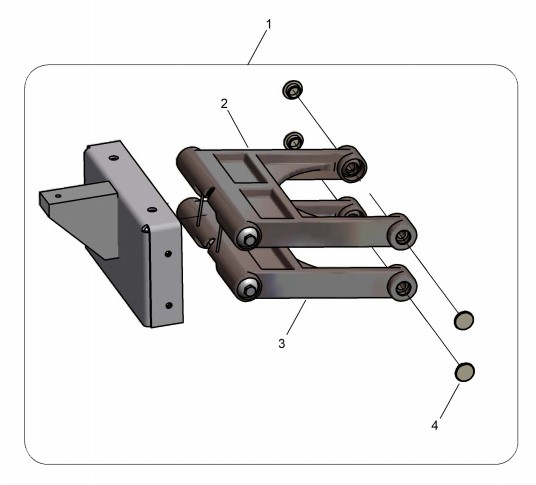 1
2
3
4