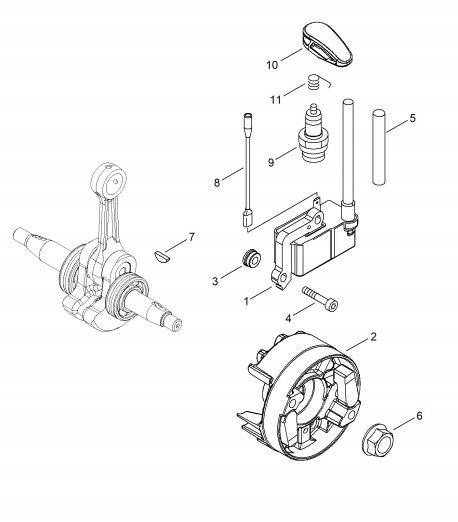 10
11
5
9
8
7
3
1
4
2
6