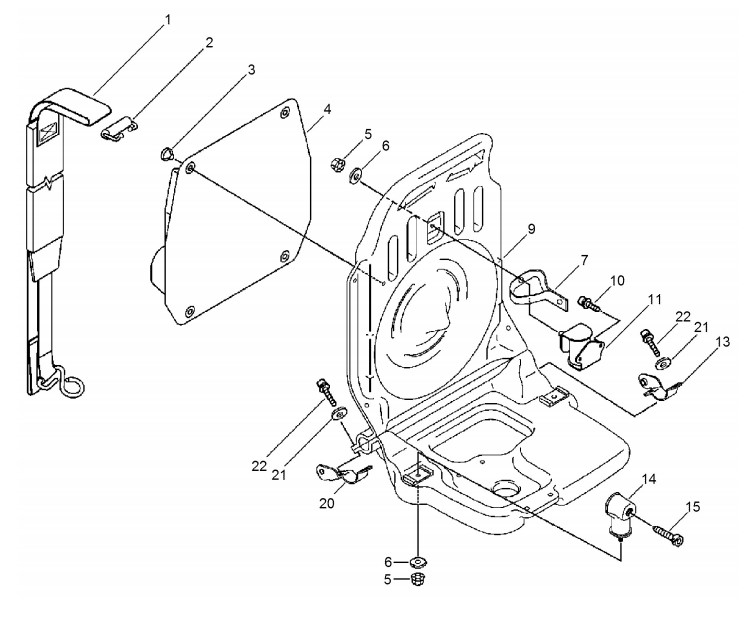 1
2
3
4
5
6
9
7
10
11
22
21
13
22
21
20
14
15
6
5