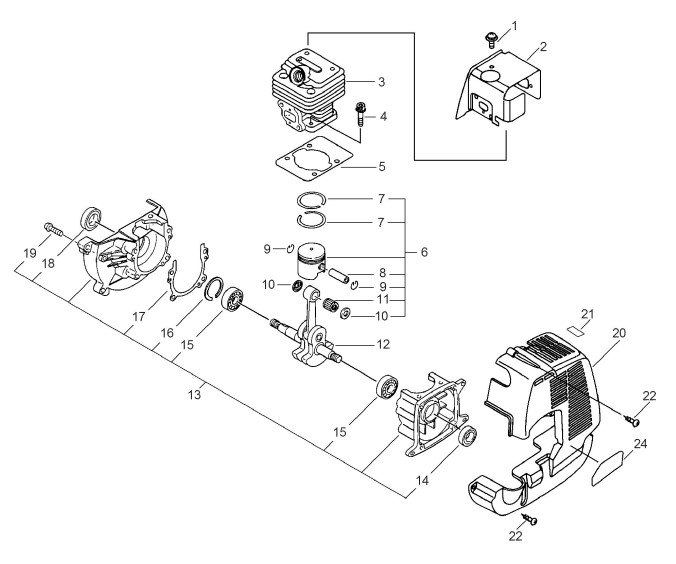 1
2
3
4
5
7
7
6
9
8
9
10
11
10
12
19
18
17
16
15
13
15
14
21
20
22
24
22