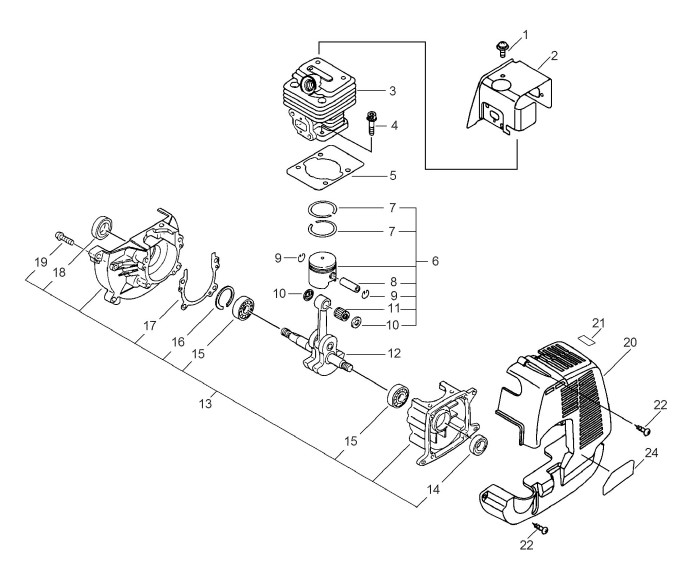 1
2
3
4
5
7
7
6
9
8
9
10
11
10
12
19
18
17
16
15
13
15
14
21
20
22
24
22