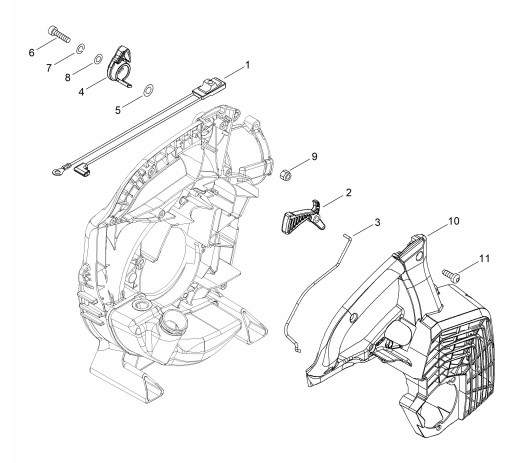 6
7
8
4
5
1
9
2
3
10
11