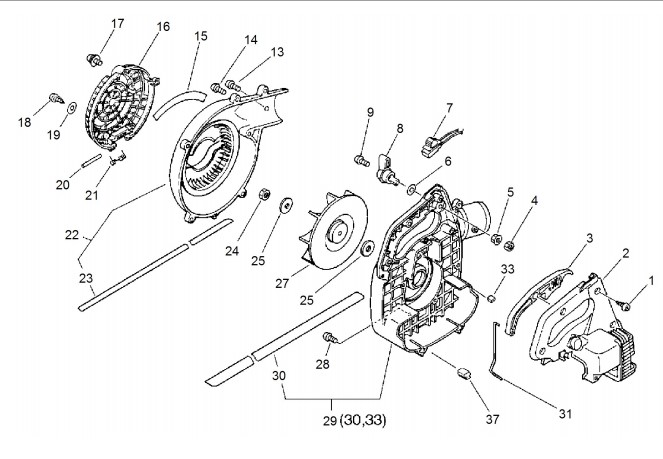 17
16
15
14
13
18
19
20
21
22
23
24
25
27
25
9
8
7
6
5
4
3
2
1
33
28
30
29 (30,33)
37
31