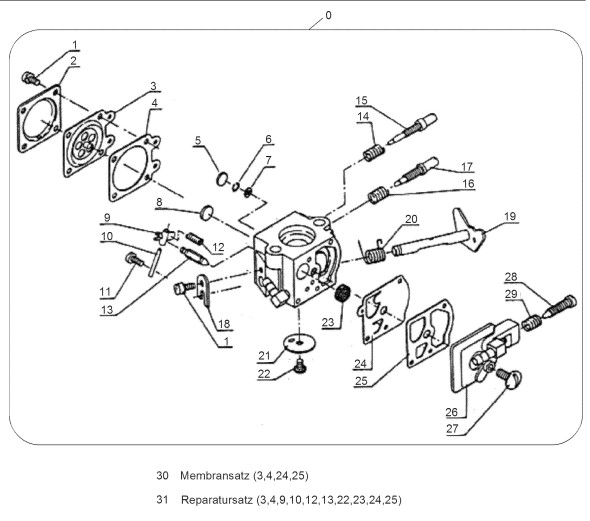 0

1
2
3
4
5
6
7
8
9
10
11
12
13
14
15
16
17
18
1
19
20
21
22
23
24
25
26
27
28
29

30 Membransatz (3,4,24,25)

31 Reparatursatz (3,4,9,10,12,13,22,23,24,25)