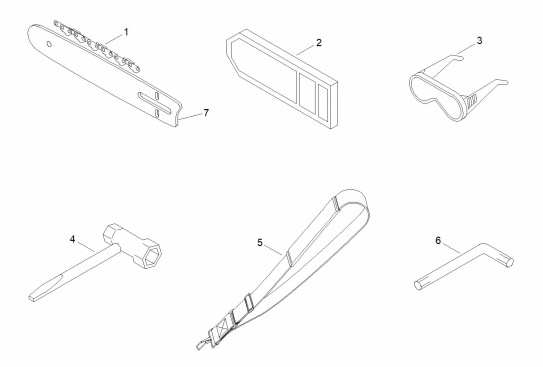 1
2
3
7
4
5
6