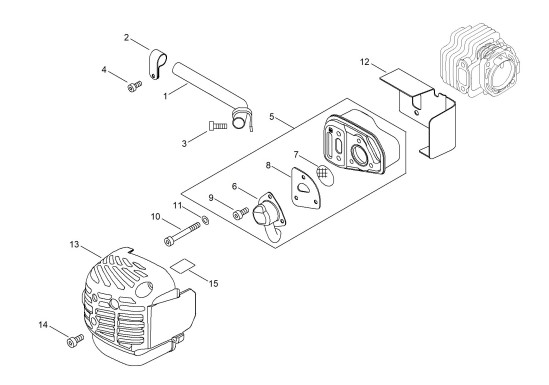 2
4
1
3
12
5
7
8
6
9
11
10
13
15
14