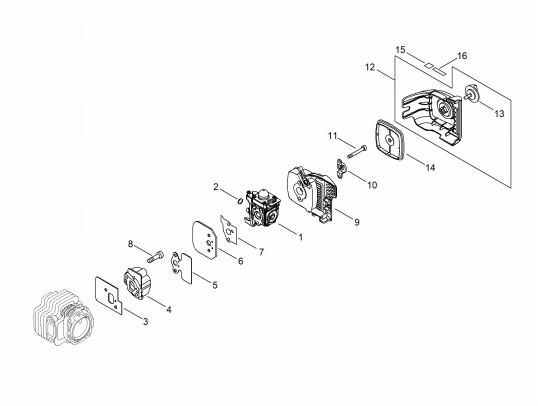 15
16
12
13
11
14
10
2
9
1
7
8
6
5
4
3