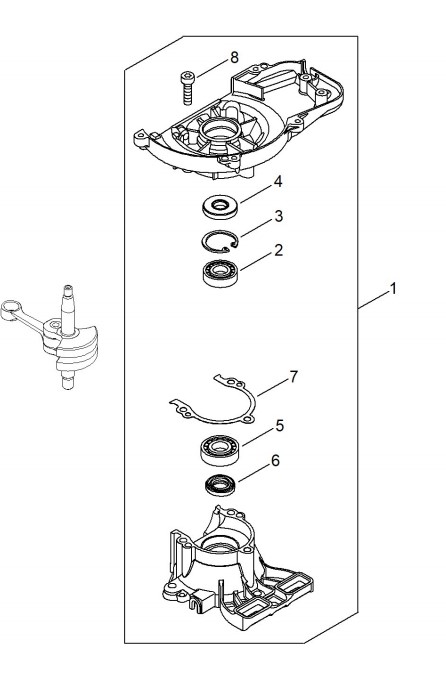 8
4
3
2
1
7
5
6