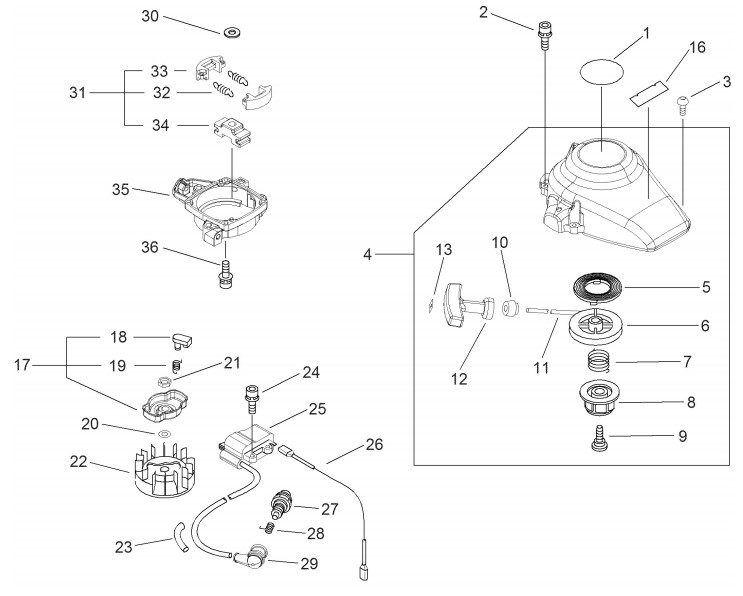 30
33
31
32
34
35
36
18
17
19
21
20
22
23
24
25
26
27
28
29
2
1
16
3
4
13
10
5
6
12
11
7
8
9