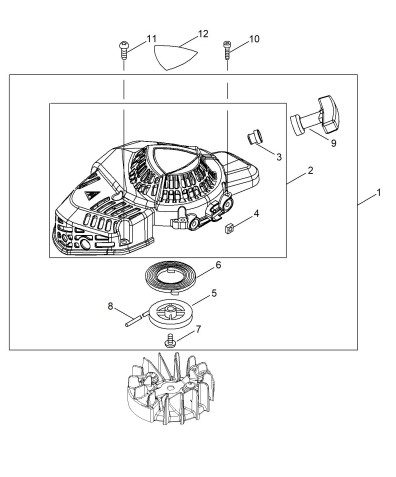 11
12
10
9
3
2
1
4
6
5
8
7