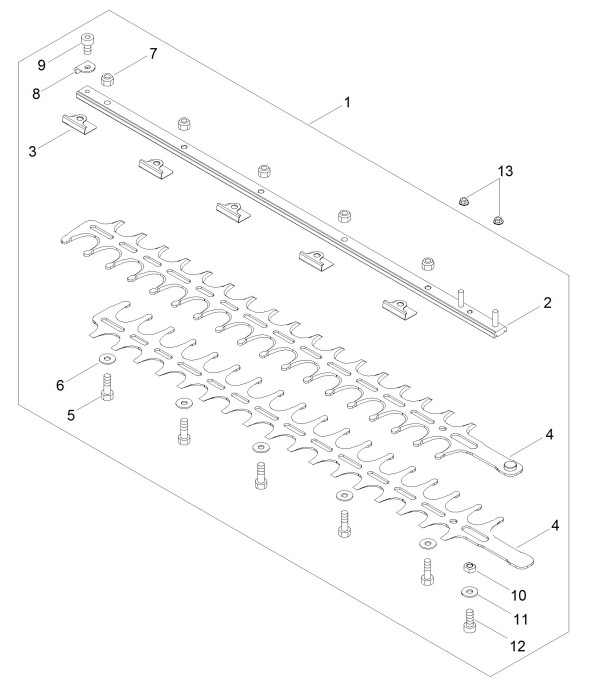 9
7
8
1
3
13
2
6
5
4
4
10
11
12