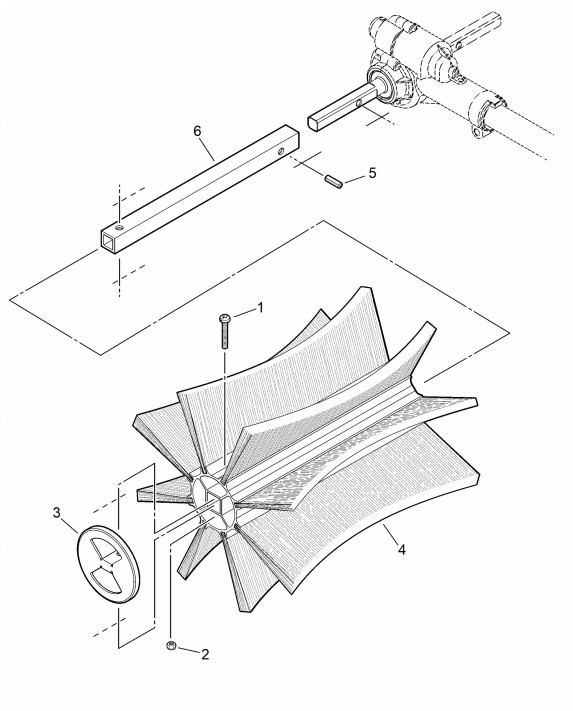 6
5
1
3
4
2