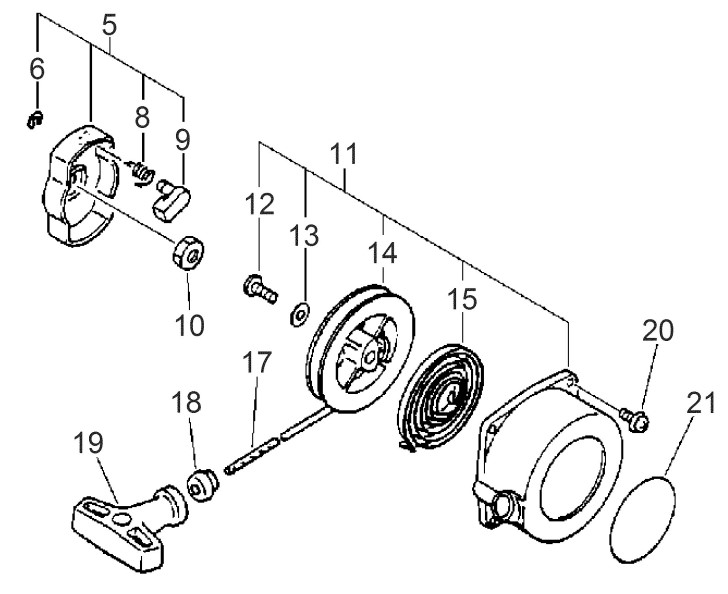 5
6
8
9
10
11
12
13
14
15
17
18
19
20
21