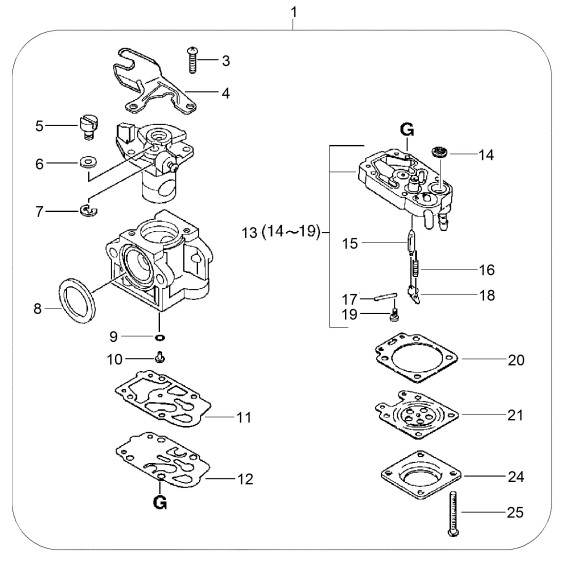 1

3

4

5

6

7

8

9

10

11

12

G

G

14

13 (14～19)

15

16

17

18

19

20

21

24

25