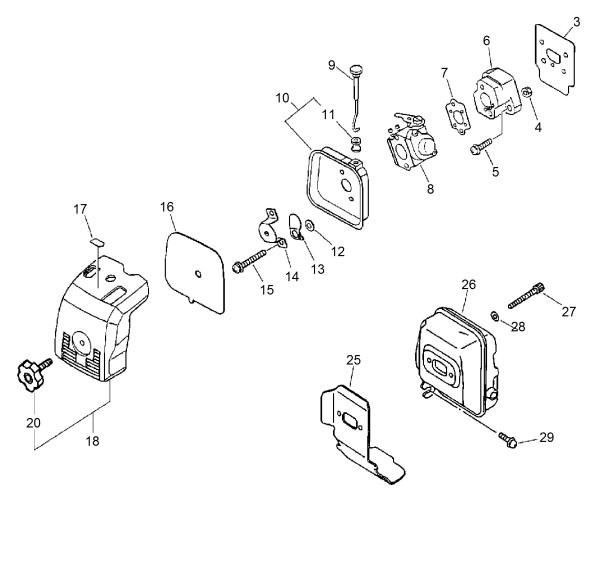 3
6
9
7
10
11
4
5
8
17
16
12
13
14
15
26
27
28
25
20
18
29