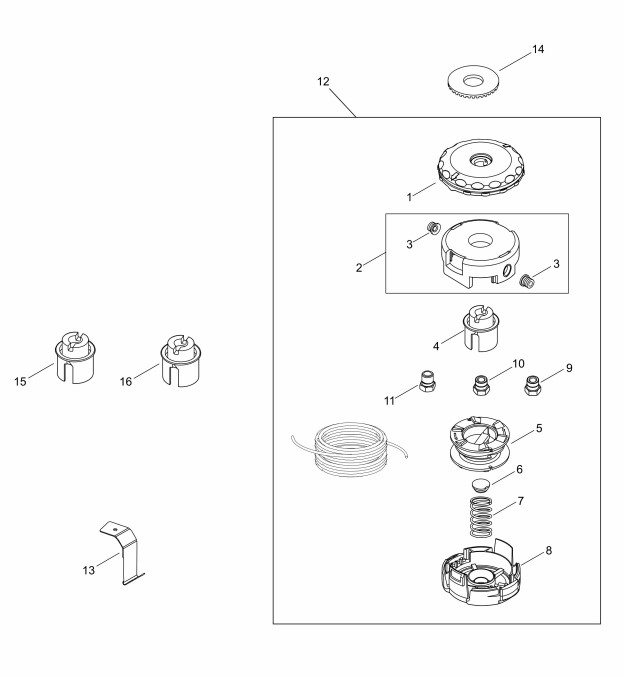 14
12
1
3
2
3
4
15
16
10
9
11
5
6
7
13
8