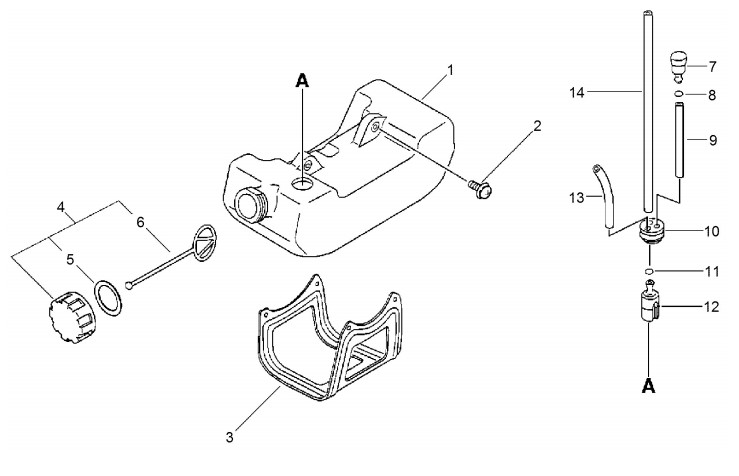 A
1
2
4
6
5
3
14
7
8
9
13
10
11
12
A