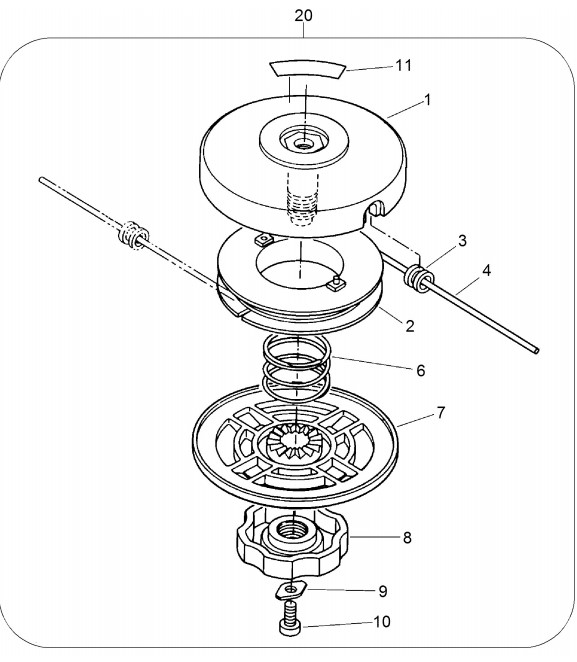 20
11
1
3
4
2
6
7
8
9
10