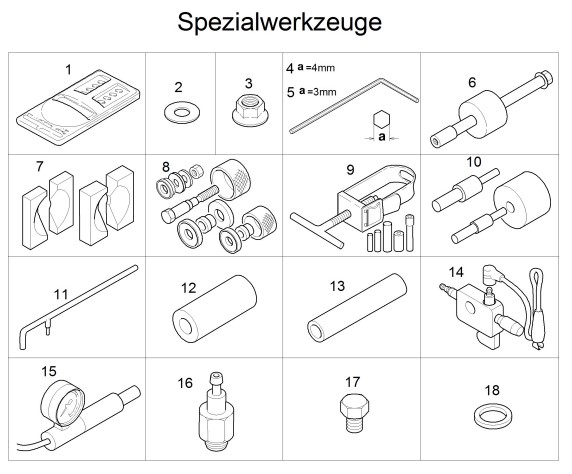 Spezialwerkzeuge

1

2

3

4 a =4mm
5 a =3mm

a

6

7

8

9

10

11

12

13

14

15

16

17

18