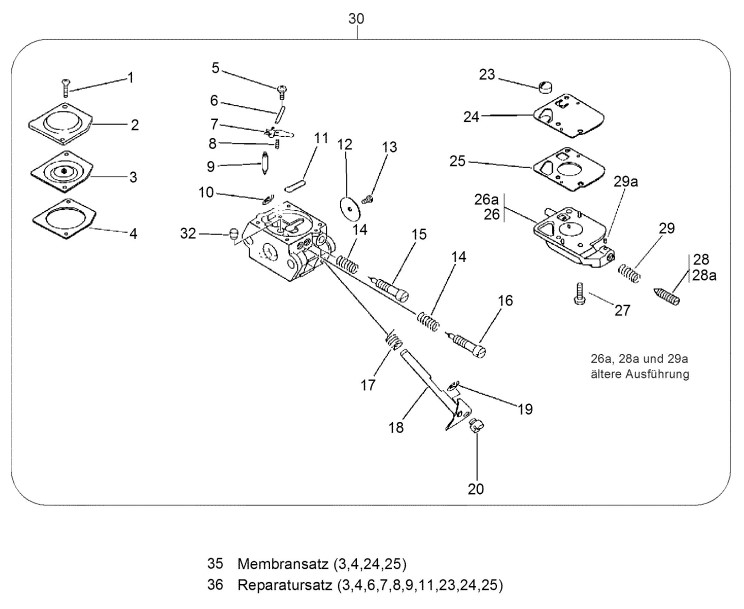 30

1
2
3
4

5
6
7
8
9
10
11
12
13
32
14
15
14
16
17
18
19
20

23
24
25
26a
26
29a
29
28
28a
27

26a, 28a und 29a
ältere Ausführung

35 Membransatz (3,4,24,25)
36 Reparatursatz (3,4,6,7,8,9,11,23,24,25)