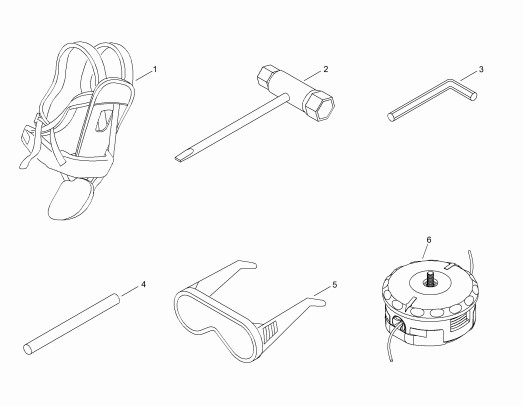 1

2

3

4

5

6