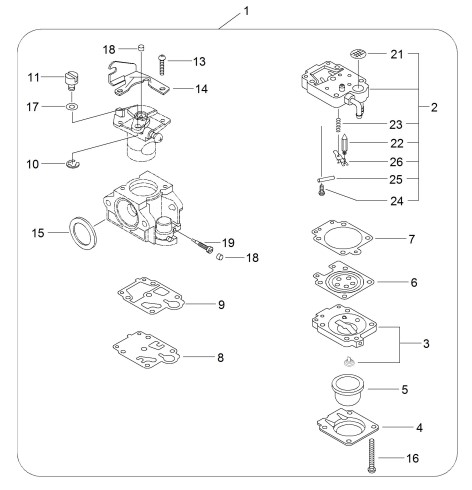 1
18
13
11
14
17
10
15
19
18
9
8
21
2
23
22
26
25
24
7
6
3
5
4
16