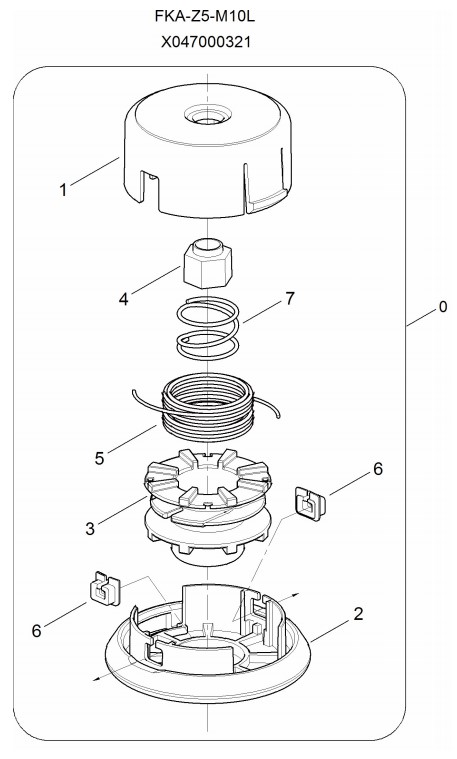 FKA-Z5-M10L
X047000321

1

4

7

0

5

6

3

6

2