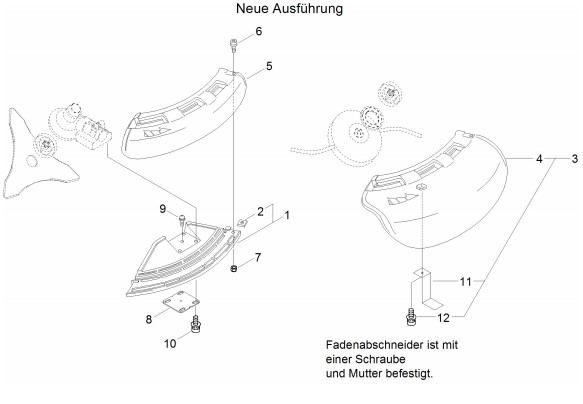 Neue Ausführung

6
5
9
2
1
7
8
10
4
3
11
12

Fadenabschneider ist mit einer Schraube und Mutter befestigt.