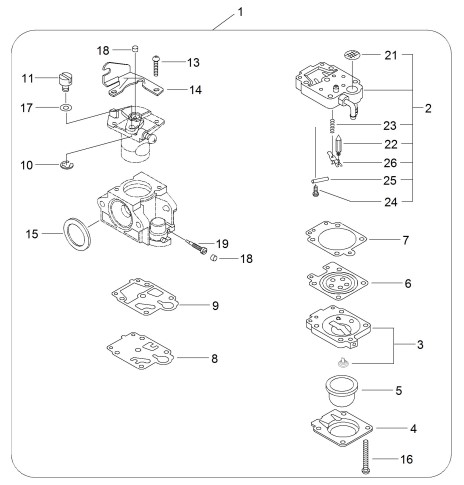 1
18
13
11
14
17
10
15
19
18
9
8
21
2
23
22
26
25
24
7
6
3
5
4
16