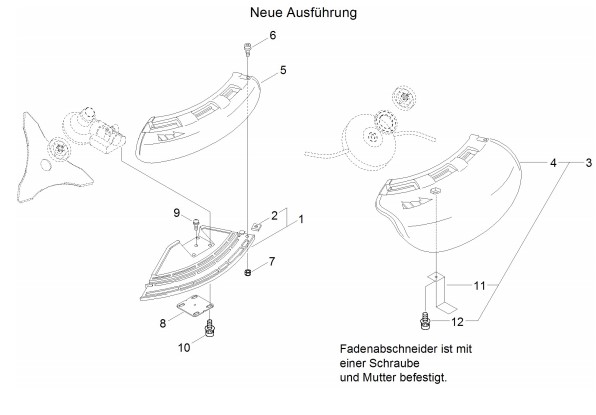 Neue Ausführung

6
5
9
2
1
7
8
10
4
3
11
12

Fadenabschneider ist mit einer Schraube und Mutter befestigt.