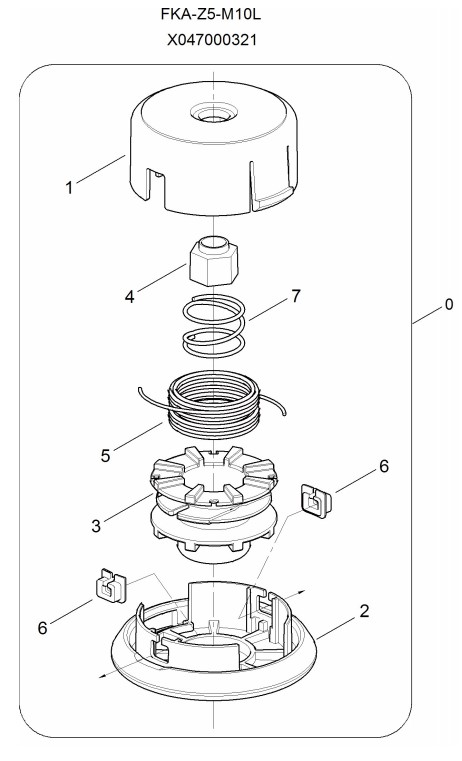 FKA-Z5-M10L
X047000321

1
4
7
0
5
6
3
6
2