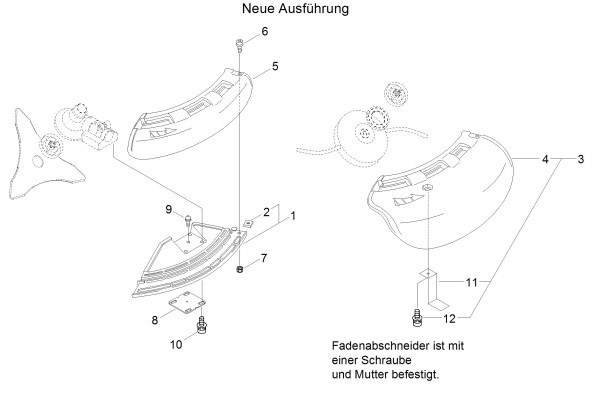 Neue Ausführung

6
5
9
2
1
7
8
10

4
3
11
12

Fadenabschneider ist mit einer Schraube und Mutter befestigt.