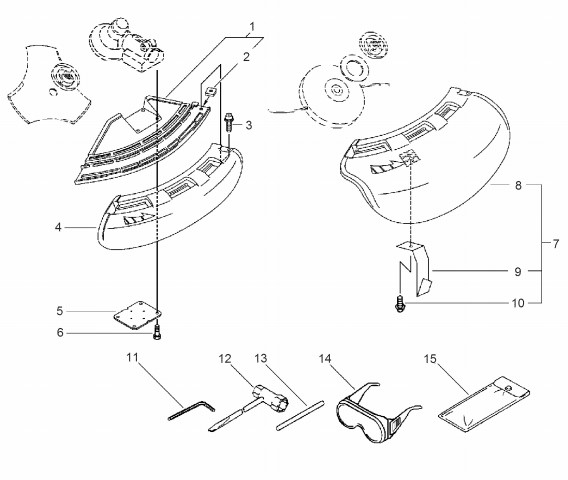 1
2
3
4
5
6
8
7
9
10
11
12
13
14
15