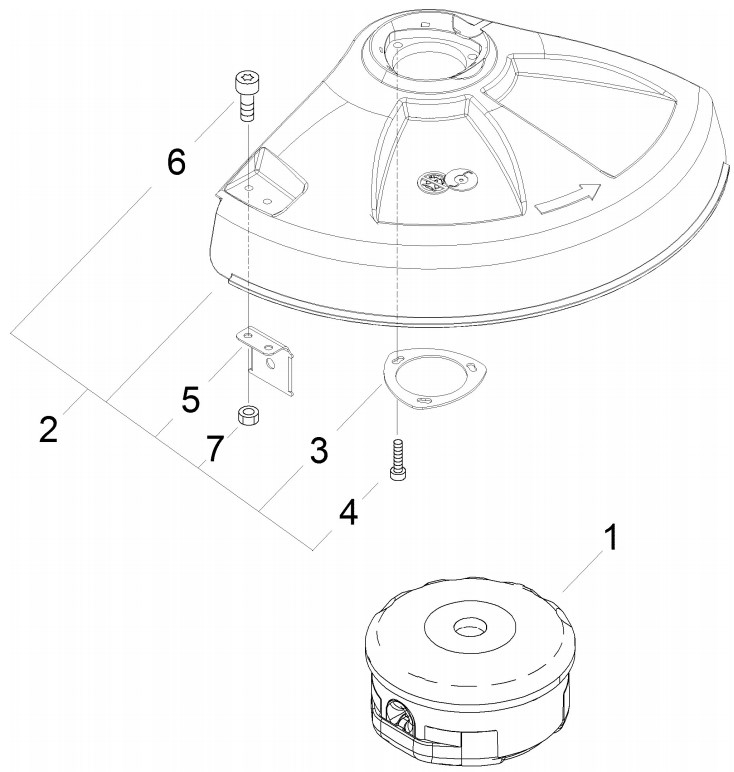 6
2
5
7
3
4
1