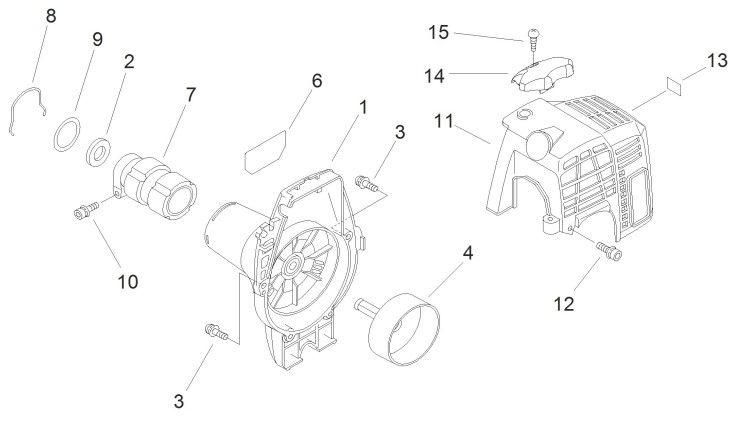 8
9
2
7
6
1
3
15
14
13
11
10
4
12
3