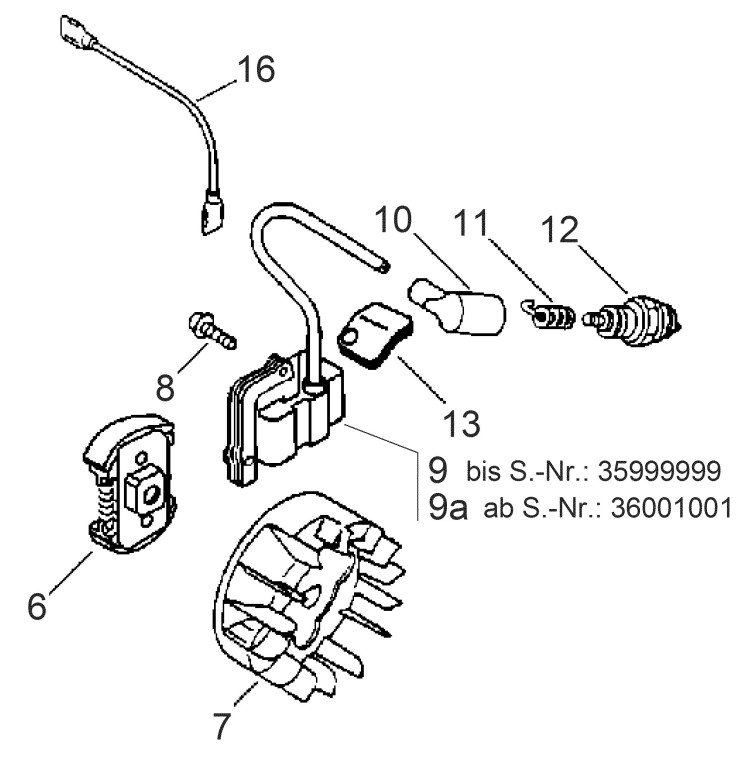 16

10

11

12

8

13

9 bis S.-Nr.: 35999999
9a ab S.-Nr.: 36001001

6

7