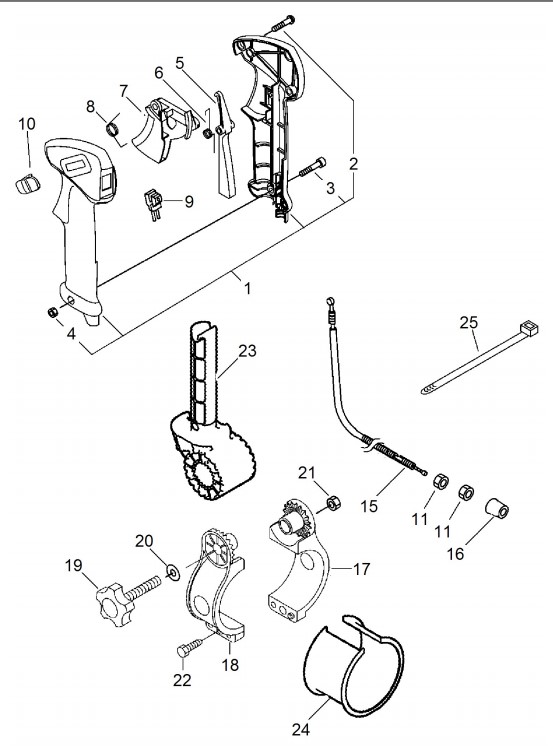 10
8
7
6
5
2
3
9
1
4
23
25
21
15
11
11
16
20
19
17
18
22
24