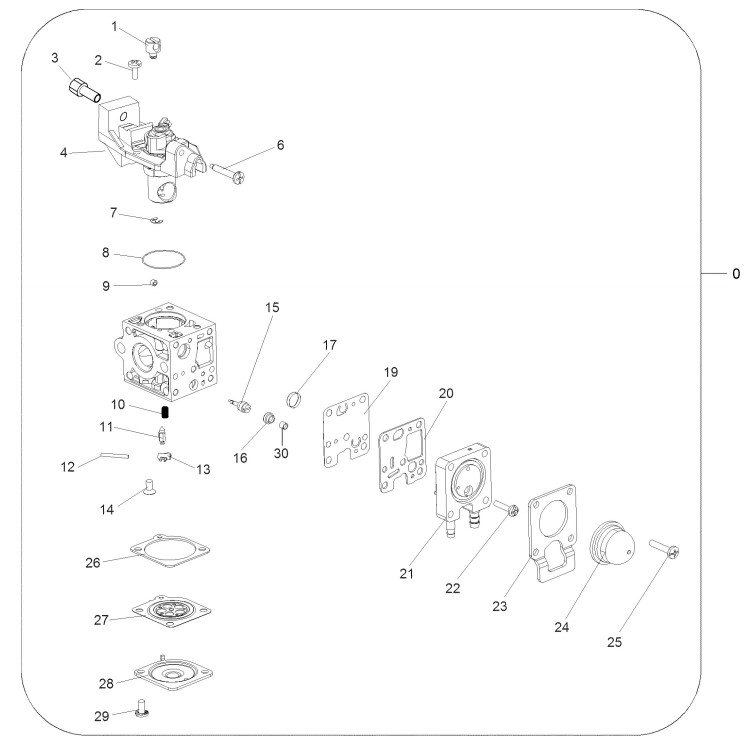 1
2
3
4
6
7
8
9
0
15
17
19
20
10
11
12
13
16
30
14
21
22
23
24
25
26
27
28
29